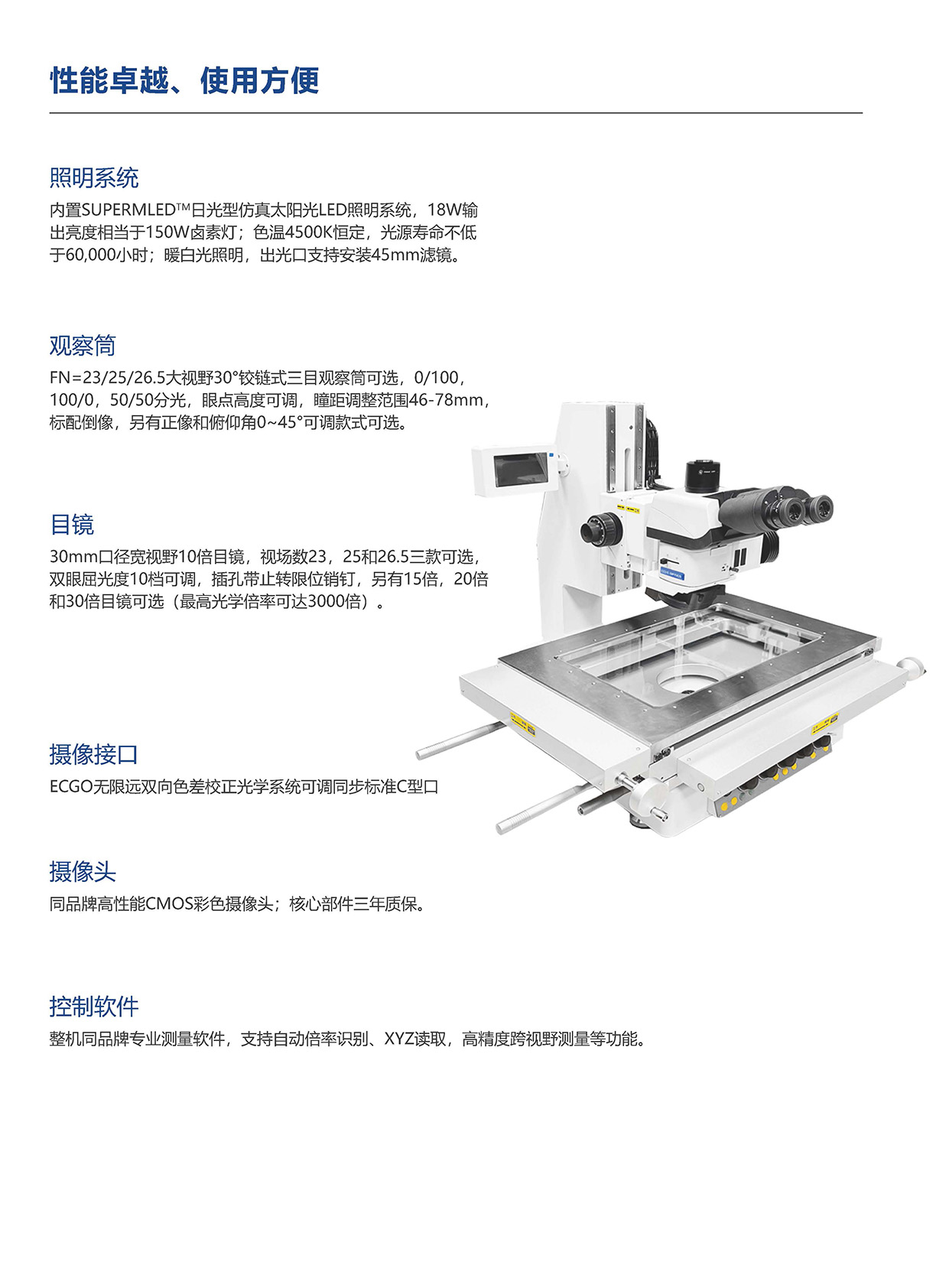 性能卓越、使用方便

照明系统

内置SUPERMLED™日光型仿真太阳光LED照明系统，18W输出亮度相当于150W卤素灯；色温4500K恒定，光源寿命不低于60,000小时；暖白光照明，出光口支持安装45mm滤镜。

观察筒

FN=23/25/26.5大视野30°铰链式三目观察筒可选，0/100，100/0，50/50分光，眼点高度可调，瞳距调整范围46-78mm，标配倒像，另有正像和俯仰角0~45°可调款式可选。

目镜

30mm口径宽视野10倍目镜，视场数23，25和26.5三款可选，双眼屈光度10档可调，插孔带止转限位销钉，另有15倍，20倍和30倍目镜可选（最高光学倍率可达3000倍）。

摄像接口

ECGO无限远双向色差校正光学系统可调同步标准C型口

摄像头

同品牌高性能CMOS彩色摄像头；核心部件三年质保。

控制软件

整机同品牌专业测量软件，支持自动倍率识别、XYZ读取，高精度跨视野测量等功能。